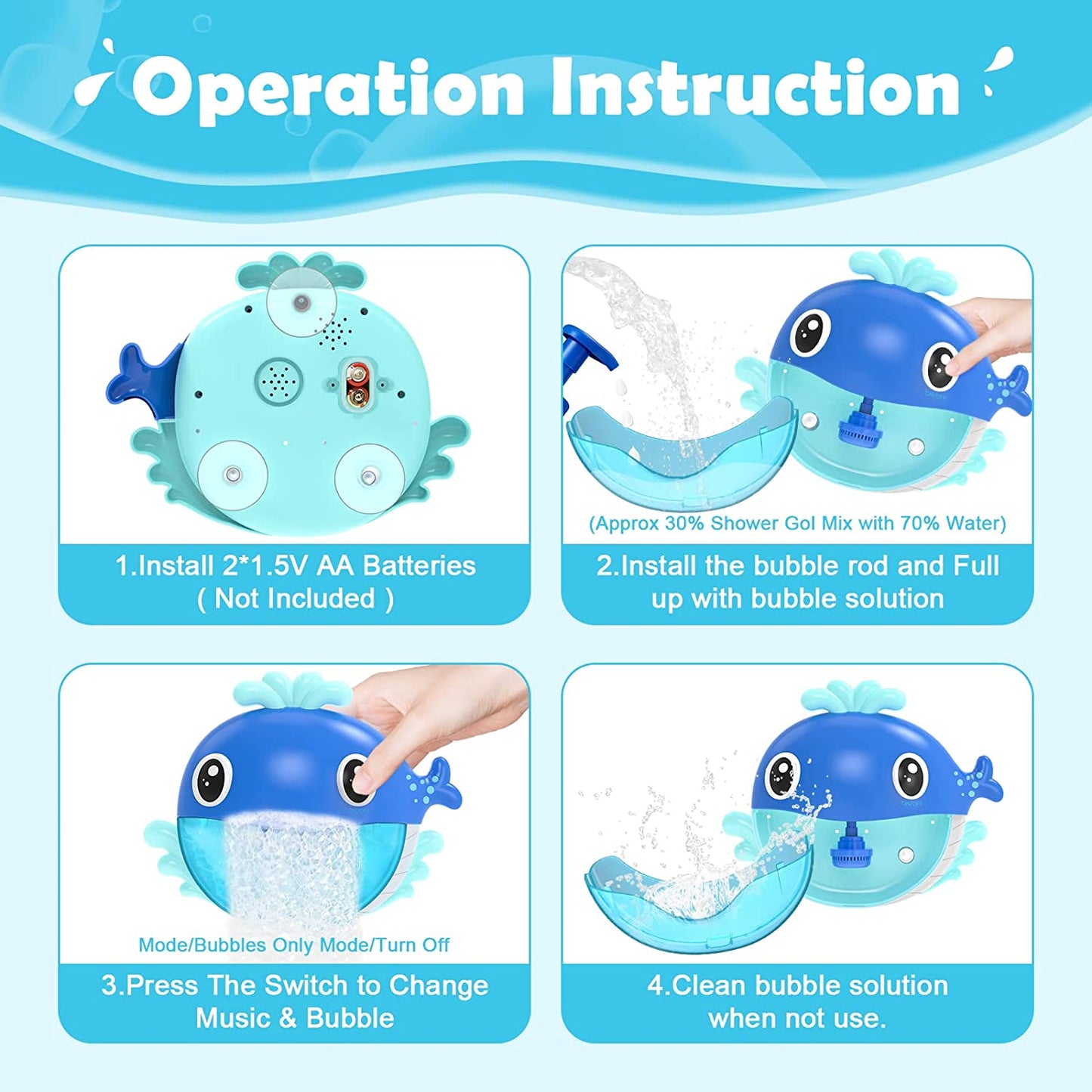 Operation Instruction

1.Install 2*1.5V AA Batteries ( Not Included )

(Approx 30% Shower Gol Mix with 70% Water)

2.Install the bubble rod and Full up with bubble solution

Mode/Bubbles Only Mode/Turn Off

3.Press The Switch to Change Music & Bubble

4.Clean bubble solution when not use.